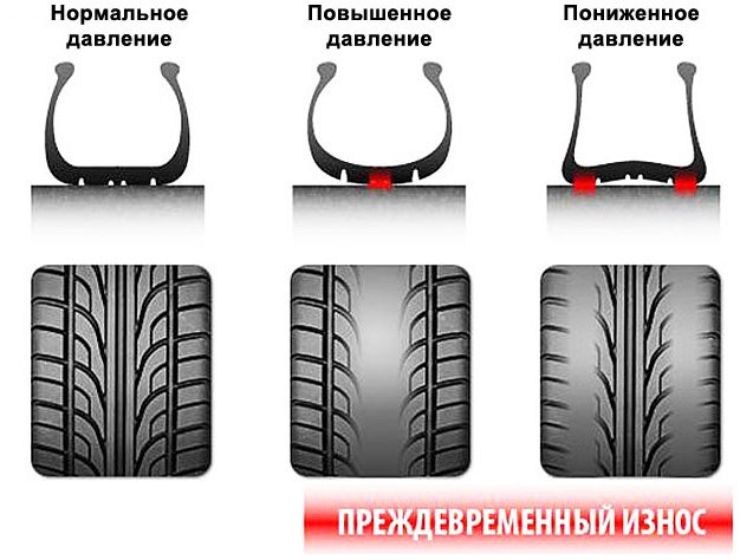 Нормальное давление

Повышенное давление

Пониженное давление

ПРЕЖДЕВРЕМЕННЫЙ ИЗНОС