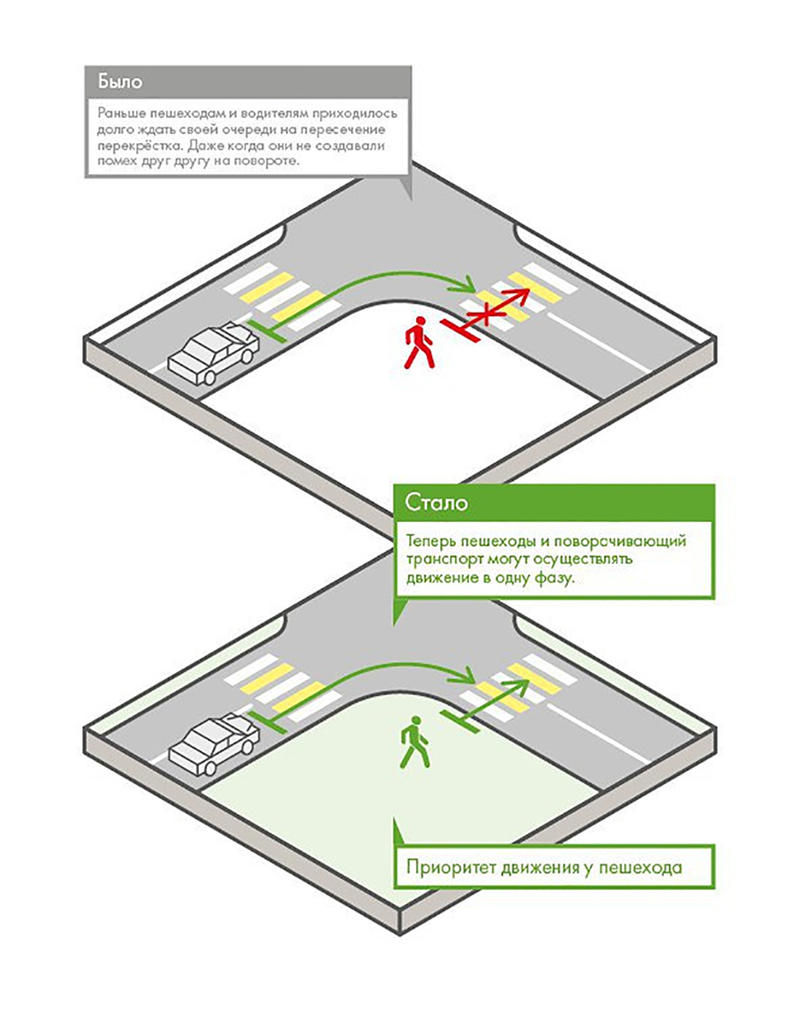 Было

Раньше пешеходам и водителям приходилось долго ждать своей очереди на пересечение перекрёстка. Даже когда они не создавали помех друг другу на повороте.

Стало

Теперь пешеходы и поворачивающий транспорт могут осуществлять движение в одну фазу.

Приоритет движения у пешехода